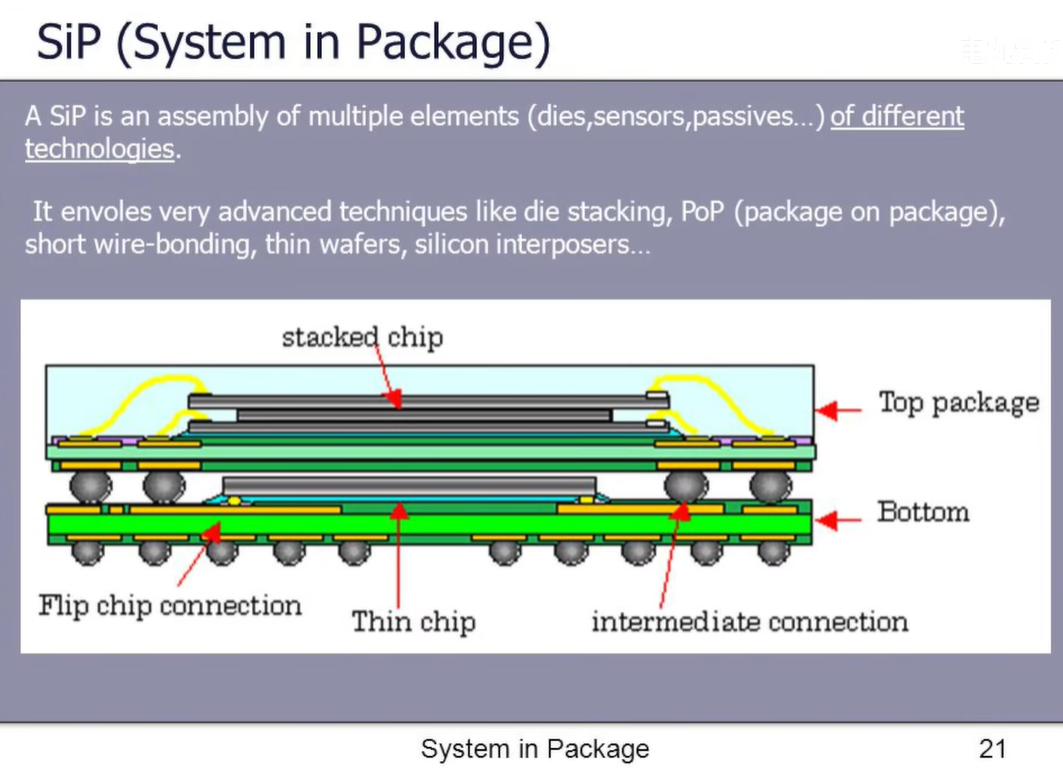 SiP (System in Package)

A SiP is an assembly of multiple elements (dies,sensors,passives…) of different technologies.

It envoles very advanced techniques like die stacking, PoP (package on package), short wire-bonding, thin wafers, silicon interposers…

stacked chip

Top package

Bottom

Flip chip connection

Thin chip

intermediate connection

System in Package

21